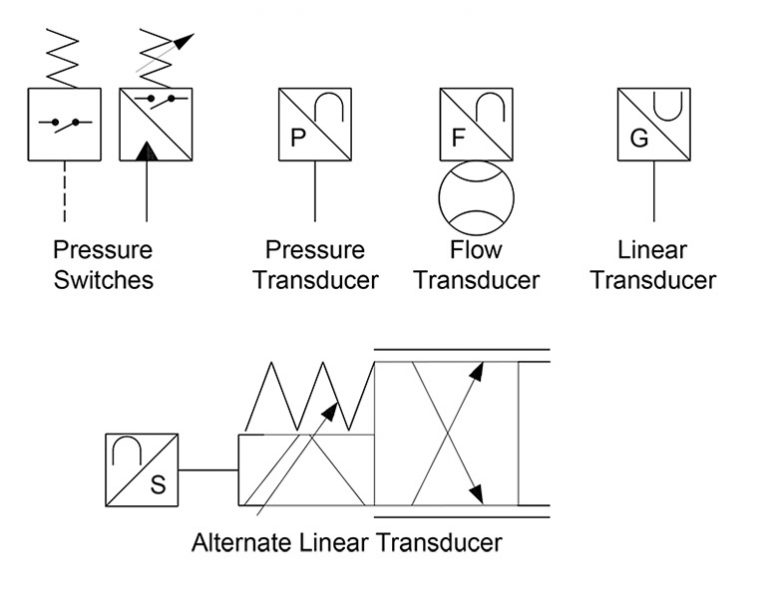 P

F

G

Pressure Switches

Pressure Transducer

Flow Transducer

Linear Transducer

S

Alternate Linear Transducer